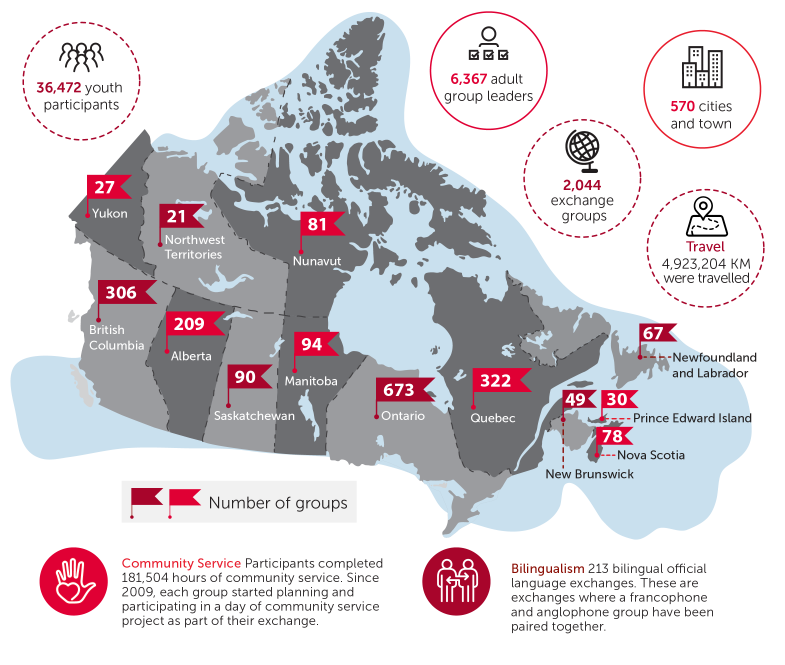 36,472 youth participants

6,367 adult group leaders

570 cities and town

2,044 exchange groups

Travel
4,923,204 KM were travelled

27
Yukon

21
Northwest Territories

81
Nunavut

306
British Columbia

209
Alberta

90
Saskatchewan

94
Manitoba

673
Ontario

322
Quebec

67
Newfoundland and Labrador

49
New Brunswick

30
Prince Edward Island

78
Nova Scotia

Number of groups

Community Service Participants completed 181,504 hours of community service. Since 2009, each group started planning and participating in a day of community service project as part of their exchange.

Bilingualism 213 bilingual official language exchanges. These are exchanges where a francophone and anglophone group have been paired together.